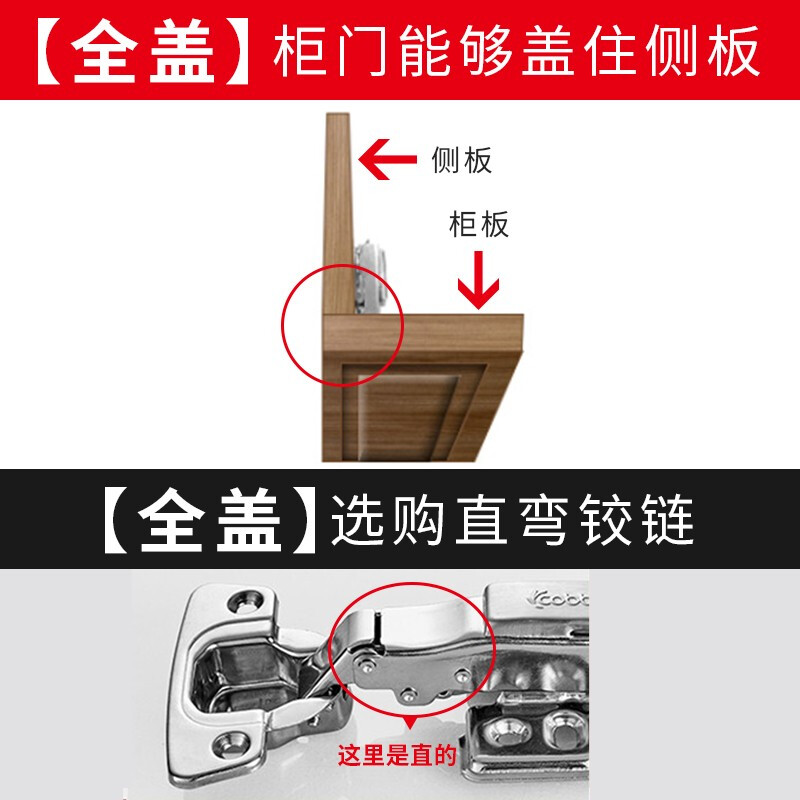 【全盖】柜门能够盖住侧板

侧板

柜板

【全盖】选购直弯铰链

cobb

这里是直的