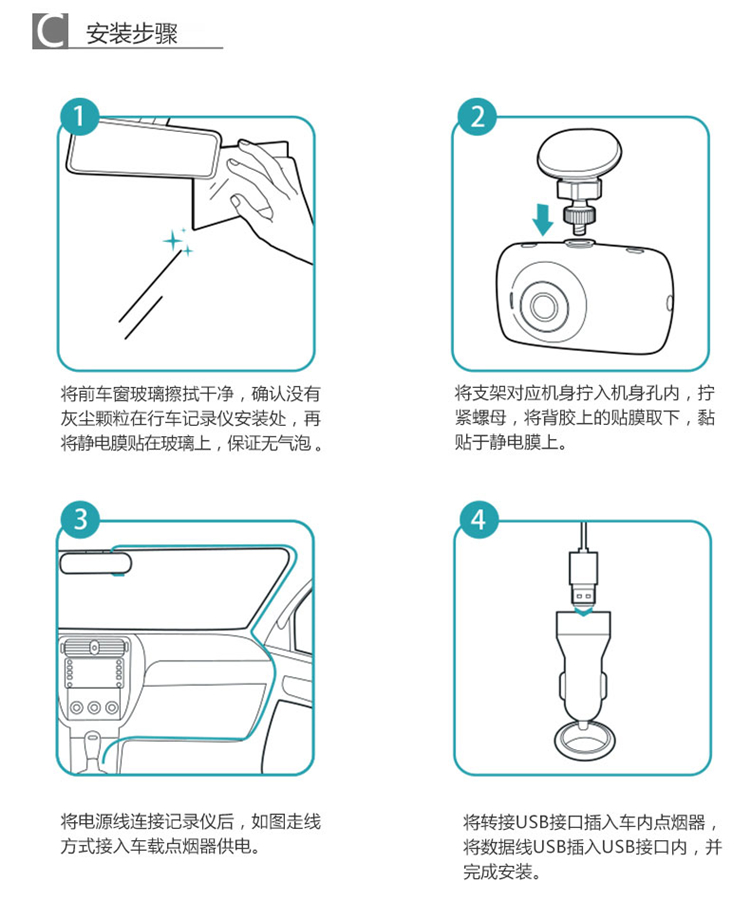 C 安装步骤

1

将前车窗玻璃擦拭干净，确认没有灰尘颗粒在行车记录仪安装处，再将静电膜贴在玻璃上，保证无气泡。

2

将支架对应机身拧入机身孔内，拧紧螺母，将背胶上的贴膜取下，黏贴于静电膜上。

3

将电源线连接记录仪后，如图走线方式接入车载点烟器供电。

4

将转接USB接口插入车内点烟器，将数据线USB插入USB接口内，并完成安装。